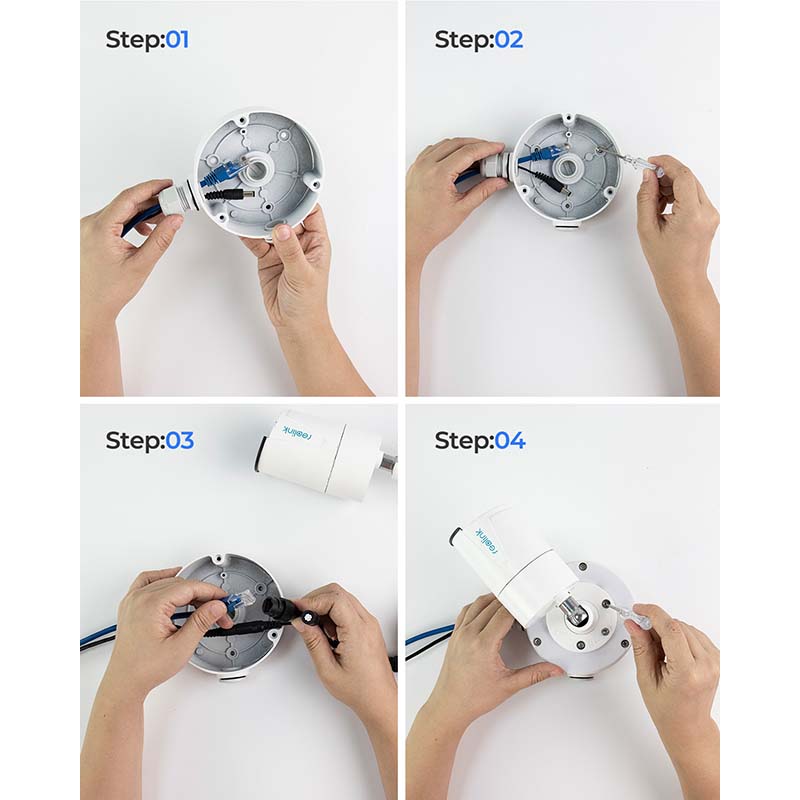 Step:01

Step:02

Step:03

reolink

Step:04

reolink