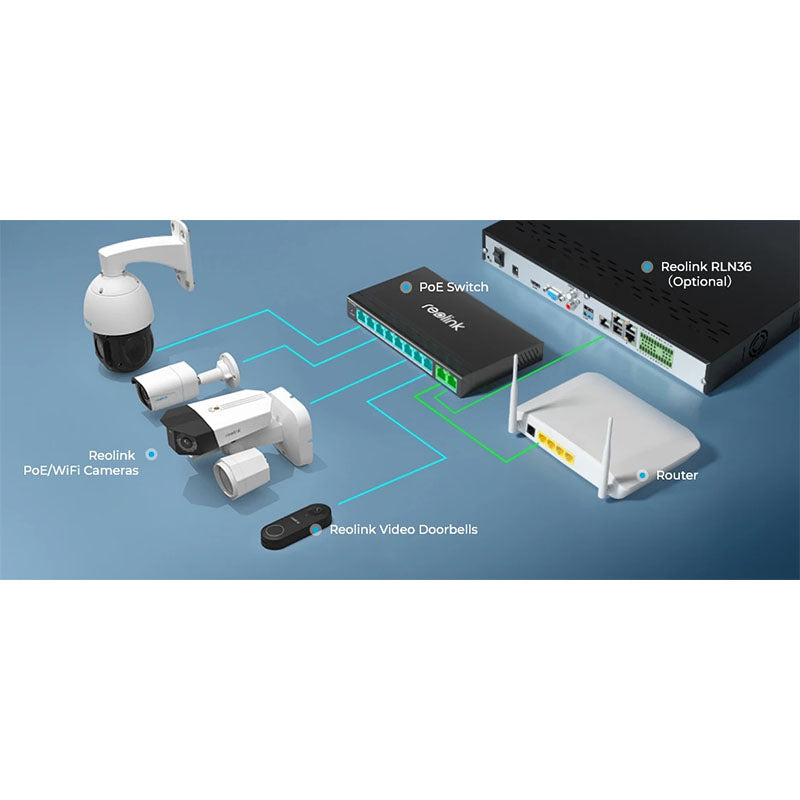 PoE Switch

reolink

Reolink RLN36
(Optional)

Reolink
PoE/WiFi Cameras

Router

Reolink Video Doorbells