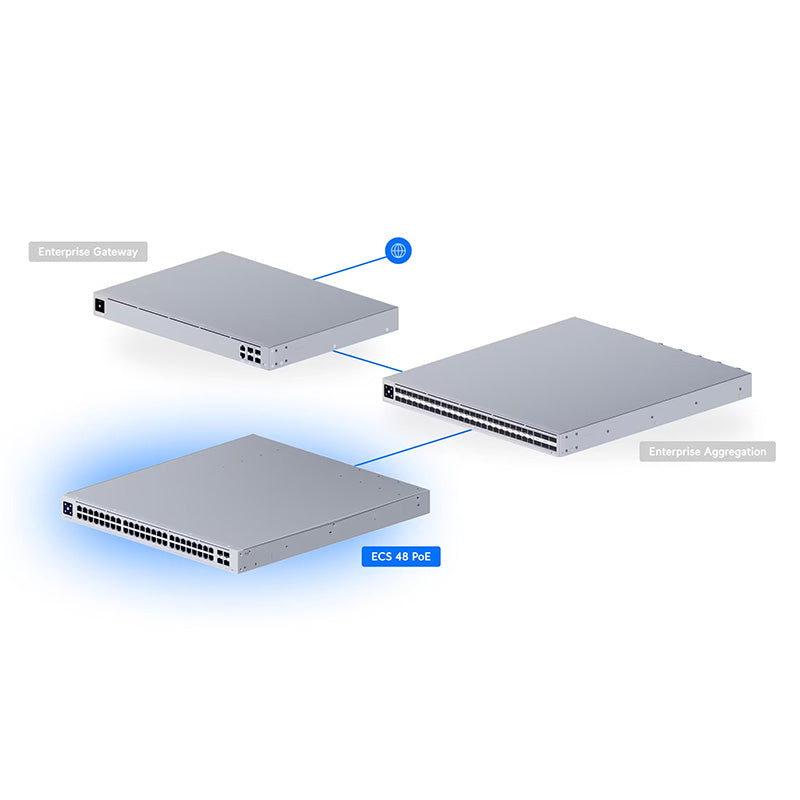 Enterprise Gateway

Enterprise Aggregation

ECS 48 PoE