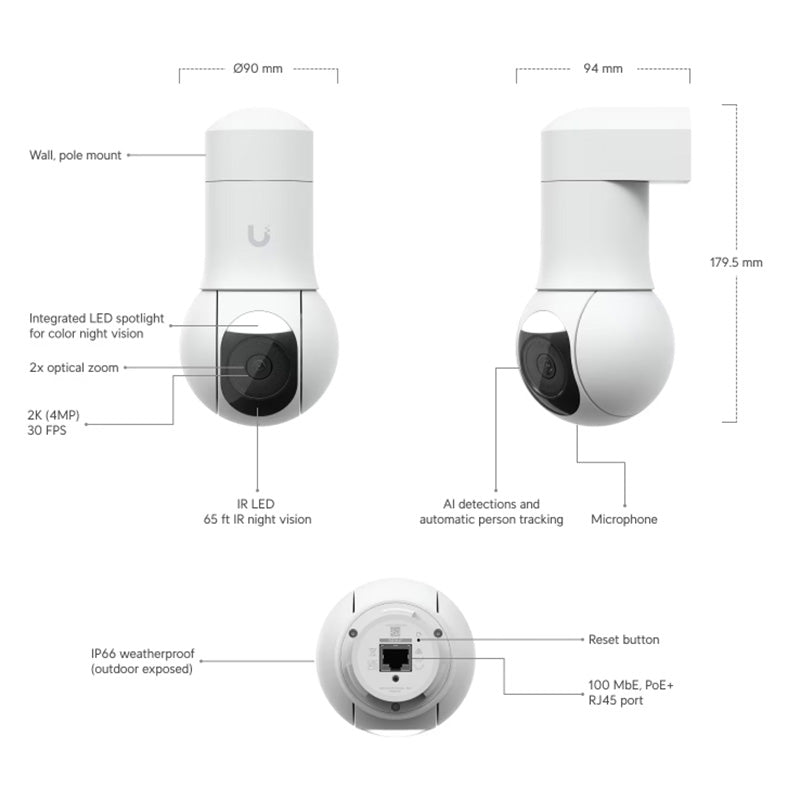 Ø90 mm

94 mm

Wall, pole mount

179.5 mm

Integrated LED spotlight for color night vision

2x optical zoom

2K (4MP) 30 FPS

IR LED 65 ft IR night vision

AI detections and automatic person tracking

Microphone

IP66 weatherproof (outdoor exposed)

Reset button

100 MbE, PoE+ RJ45 port