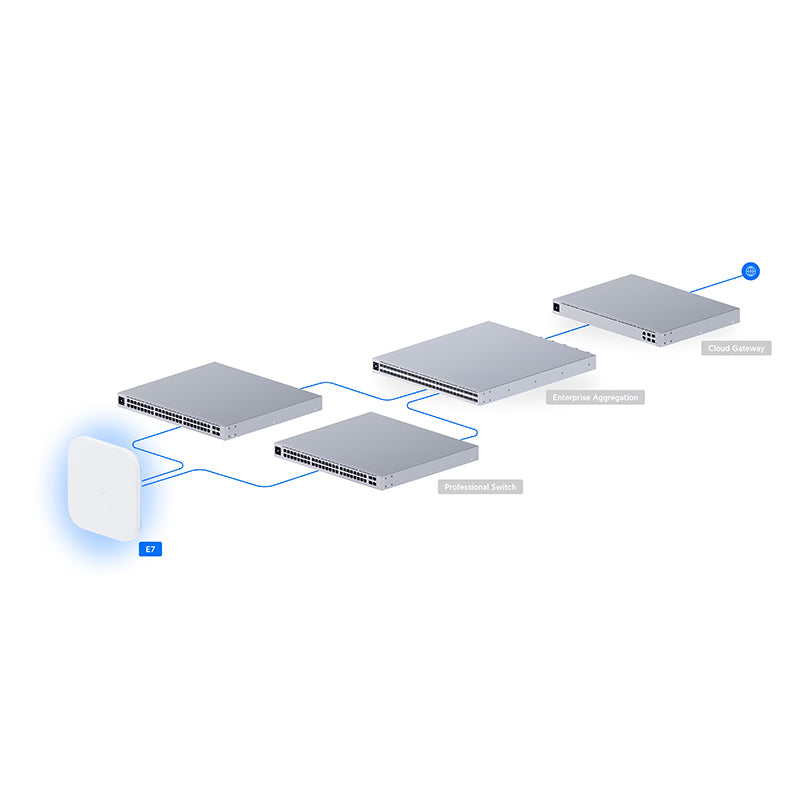 Cloud Gateway

Enterprise Aggregation

Professional Switch

E7