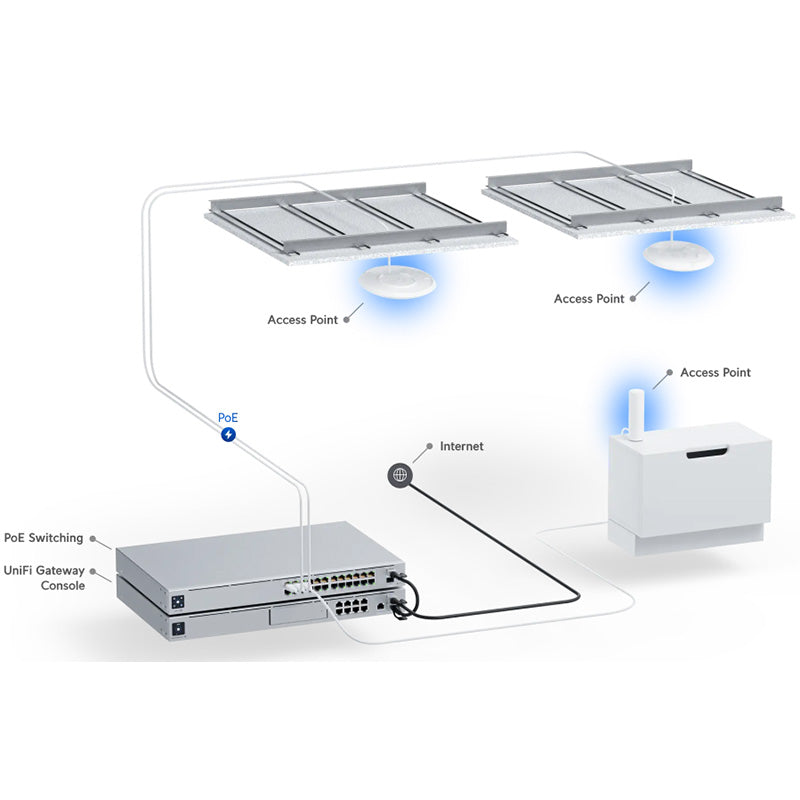 Access Point

Access Point

Access Point

PoE

Internet

PoE Switching

UniFi Gateway Console