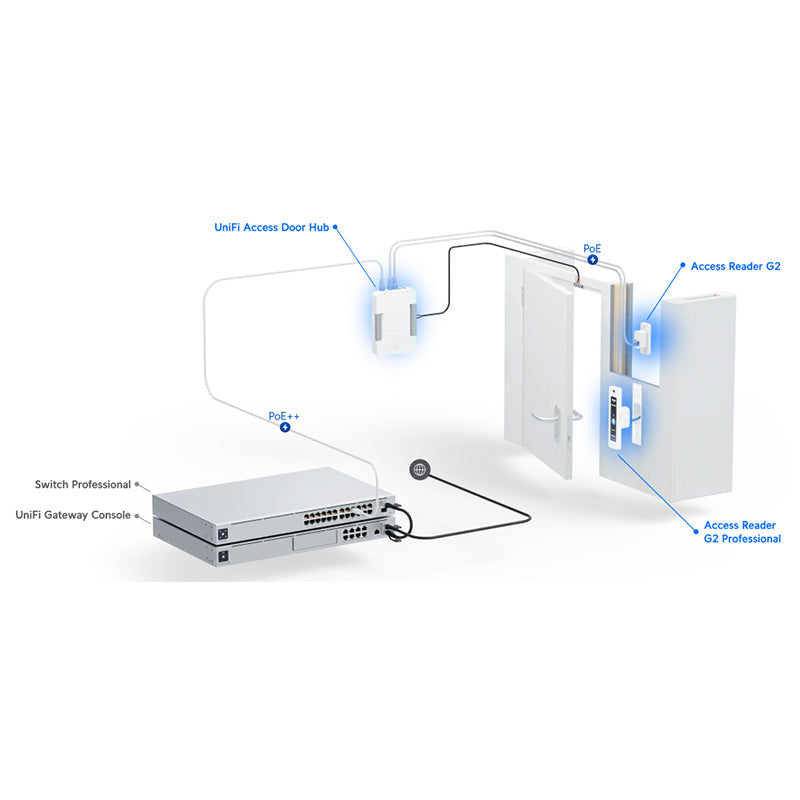 UniFi Access Door Hub

PoE

Access Reader G2

PoE++

Switch Professional

UniFi Gateway Console

Access Reader G2 Professional