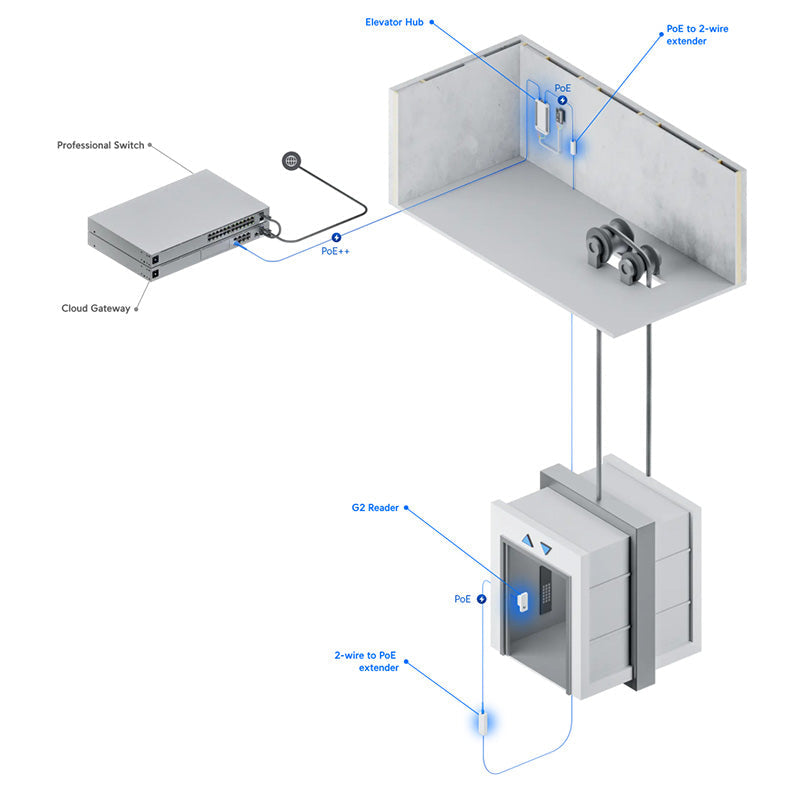 Elevator Hub

PoE to 2-wire extender

PoE

Professional Switch

PoE++

Cloud Gateway

G2 Reader

PoE

2-wire to PoE extender