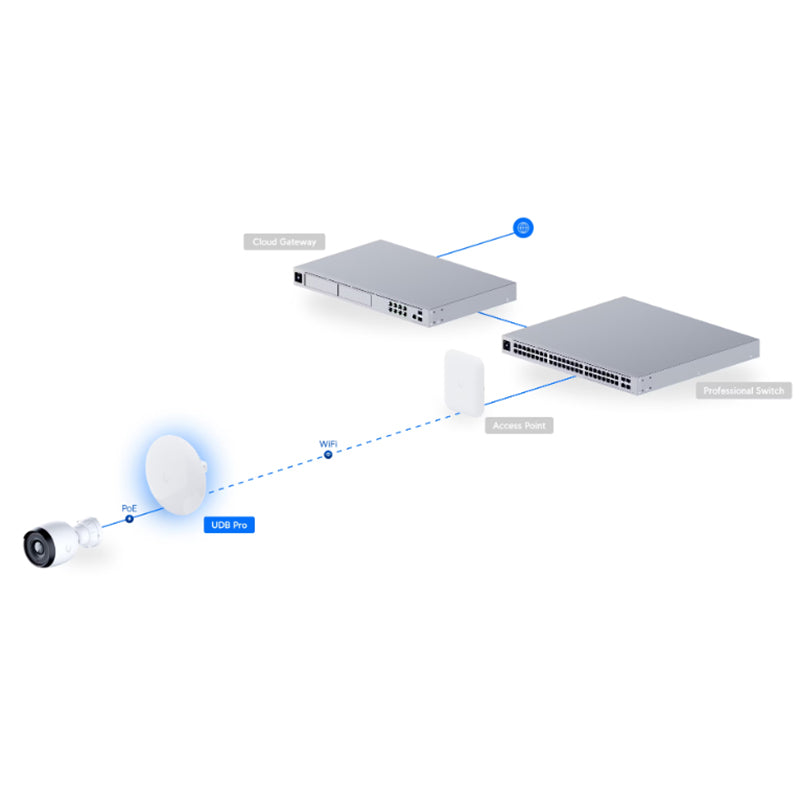 Cloud Gateway

Professional Switch

Access Point

WiFi

PoE

UDB Pro