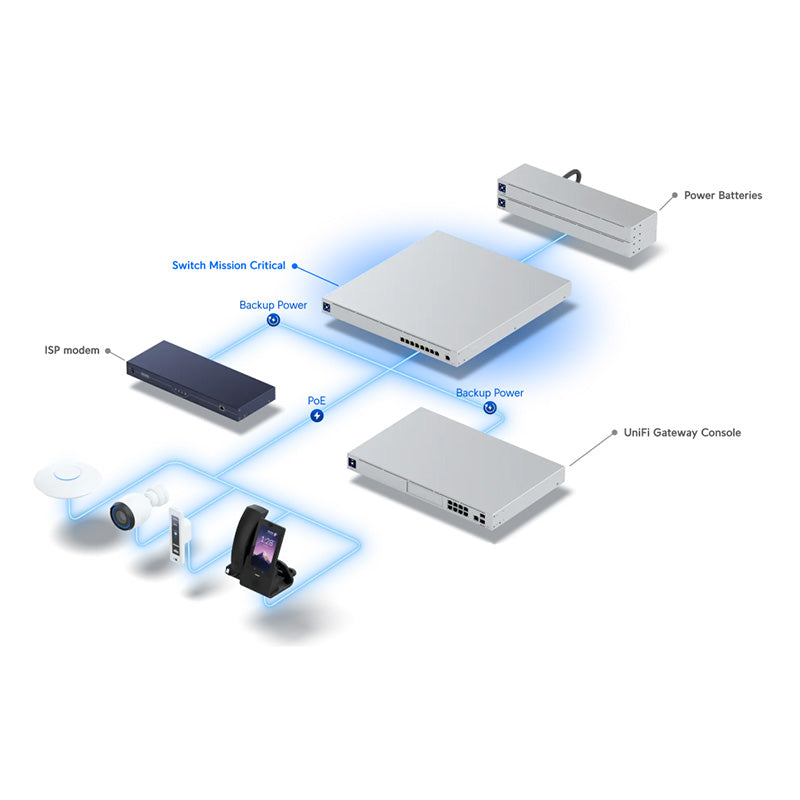 Power Batteries

Switch Mission Critical

Backup Power

ISP modem

PoE

Backup Power

UniFi Gateway Console