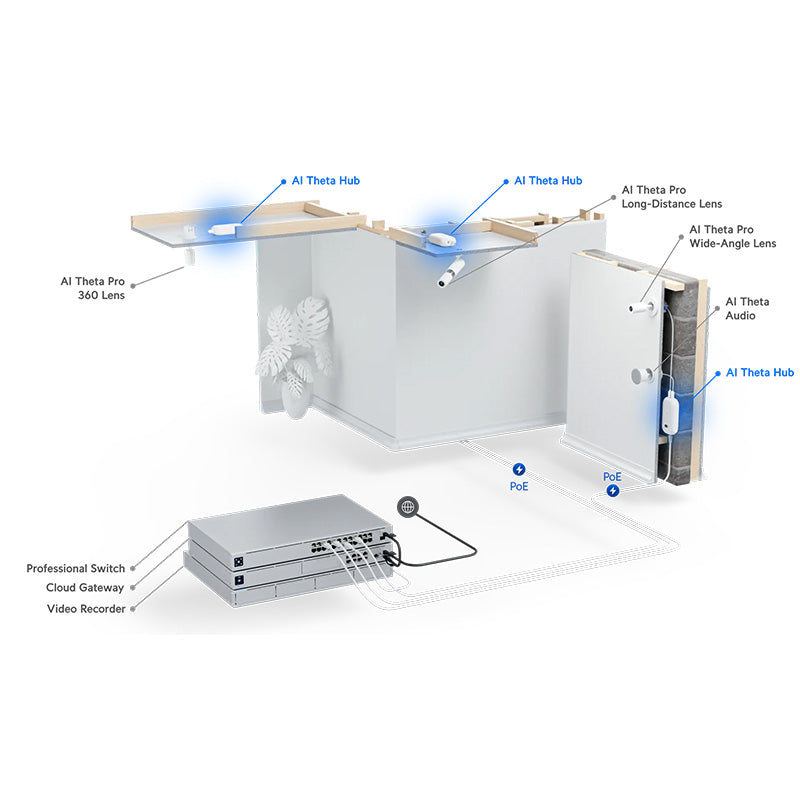 AI Theta Hub

AI Theta Hub

AI Theta Pro Long-Distance Lens

AI Theta Pro Wide-Angle Lens

AI Theta Pro 360 Lens

AI Theta Audio

AI Theta Hub

PoE

PoE

Professional Switch

Cloud Gateway

Video Recorder