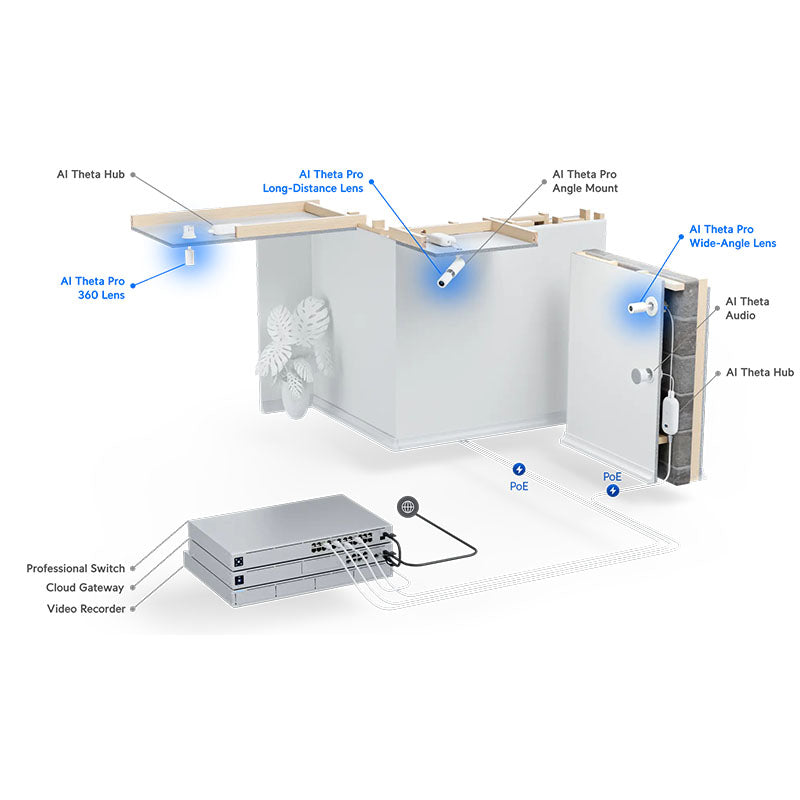 AI Theta Hub

AI Theta Pro
Long-Distance Lens

AI Theta Pro
Angle Mount

AI Theta Pro
Wide-Angle Lens

AI Theta Pro
360 Lens

AI Theta
Audio

AI Theta Hub

PoE

PoE

Professional Switch

Cloud Gateway

Video Recorder