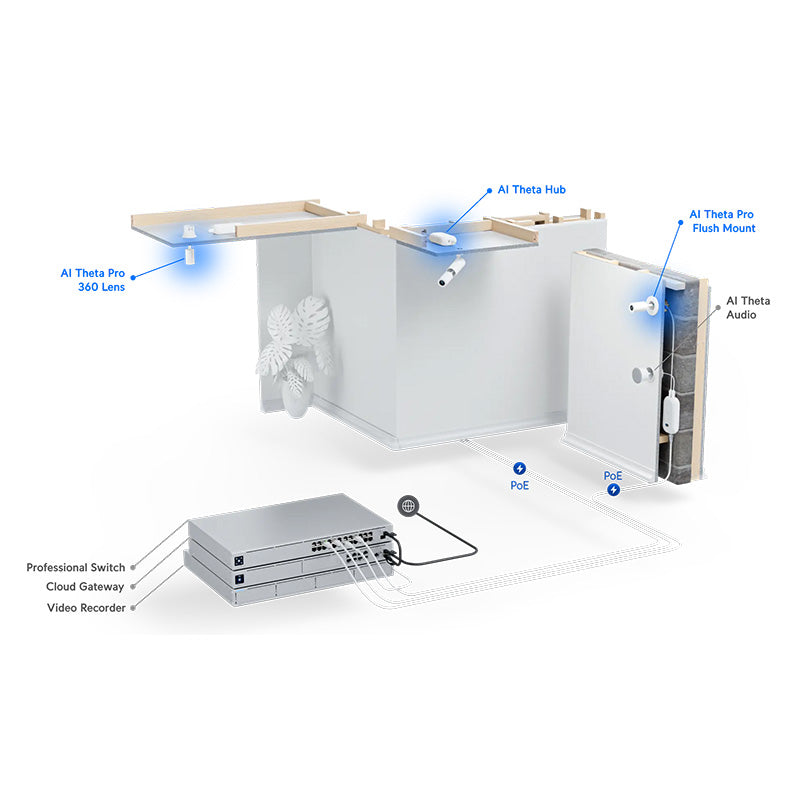 AI Theta Hub

AI Theta Pro
Flush Mount

AI Theta Pro
360 Lens

AI Theta
Audio

PoE

PoE

Professional Switch
Cloud Gateway
Video Recorder