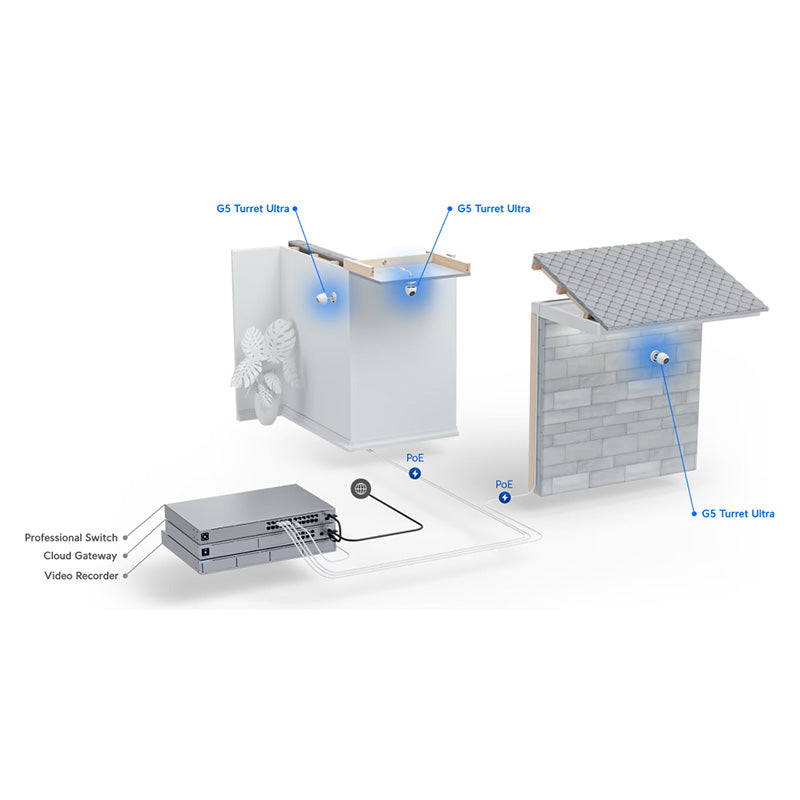 G5 Turret Ultra
G5 Turret Ultra
PoE
PoE
G5 Turret Ultra
Professional Switch
Cloud Gateway
Video Recorder