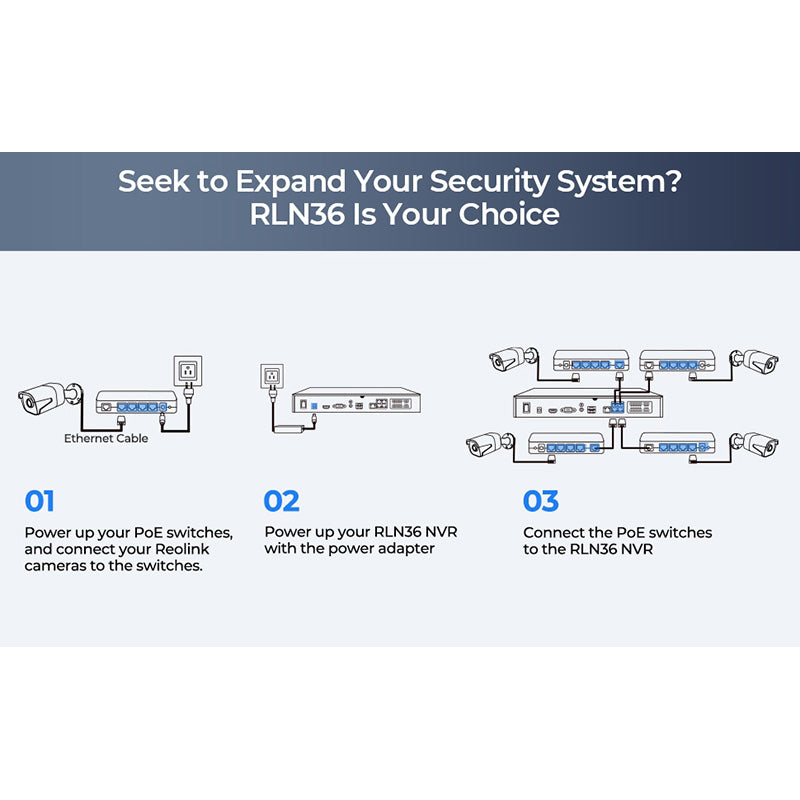 Seek to Expand Your Security System?
RLN36 Is Your Choice

Ethernet Cable

01

Power up your PoE switches, and connect your Reolink cameras to the switches.

02

Power up your RLN36 NVR with the power adapter

03

Connect the PoE switches to the RLN36 NVR