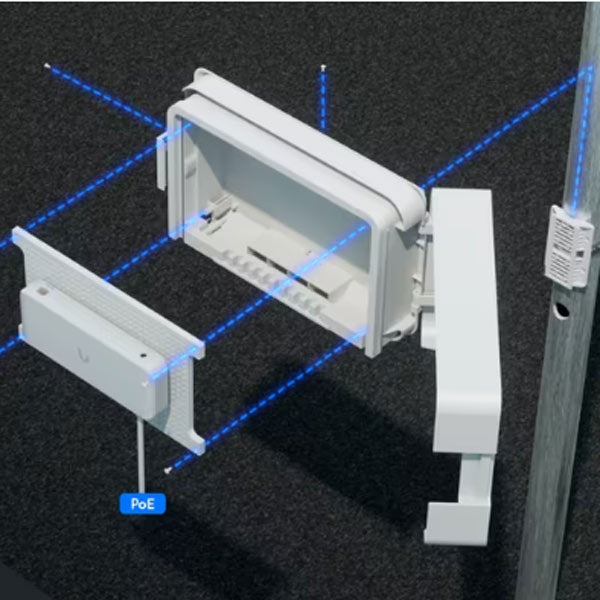 PoE